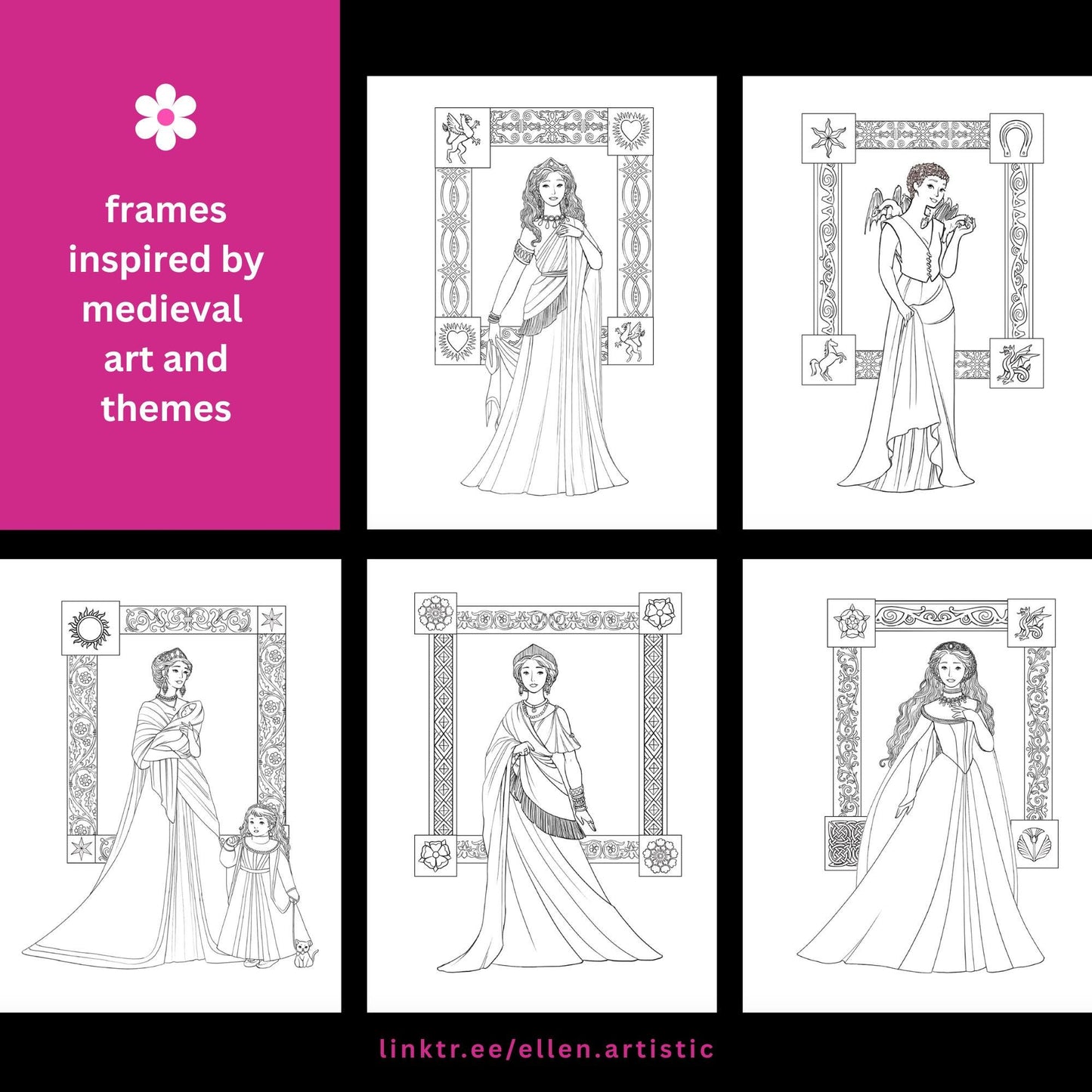 frames inspired by medieval art and themes

linktr.ee/ellen.artistic