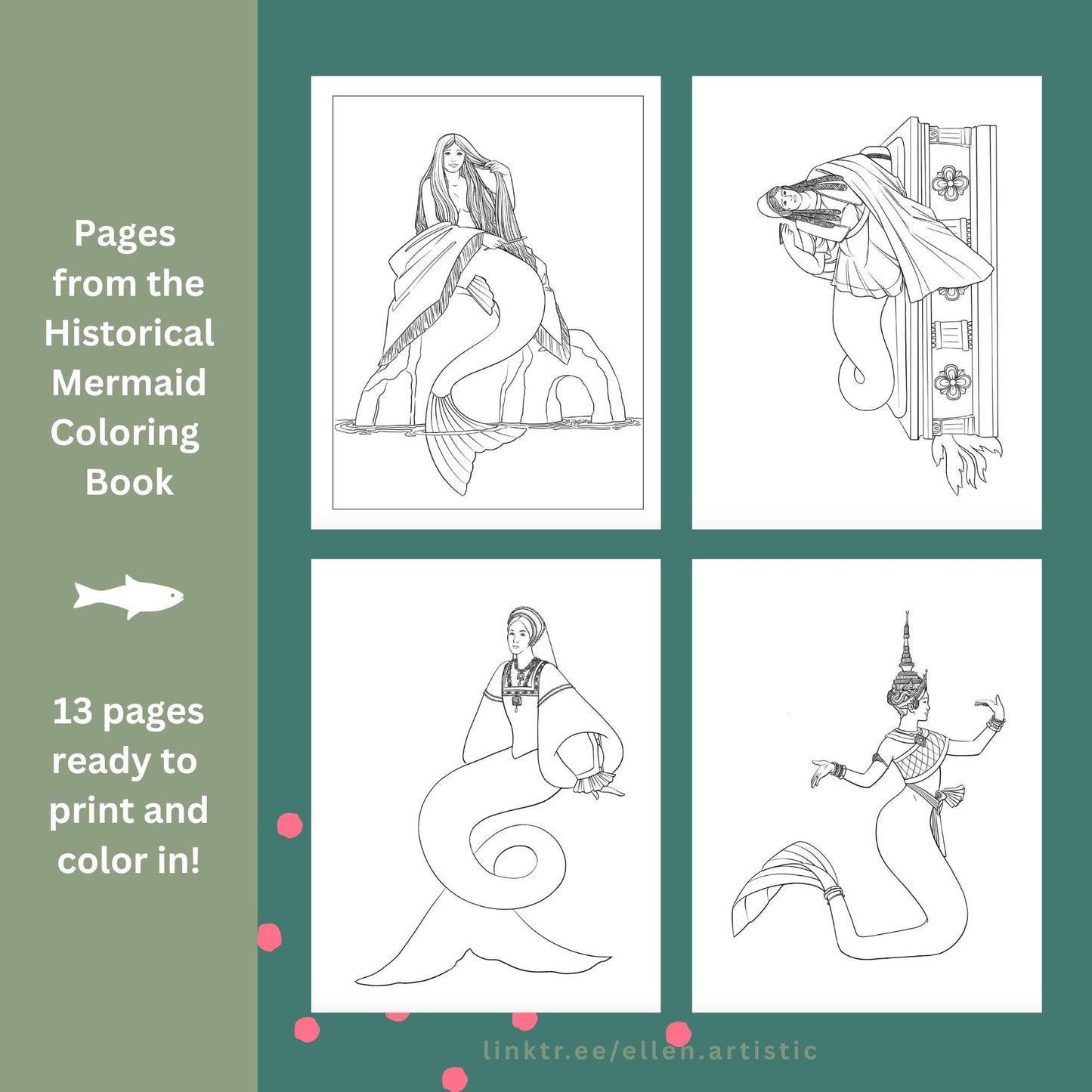 Pages from the Historical Mermaid Coloring Book

13 pages ready to print and color in!

linktr.ee/ellen.artistic