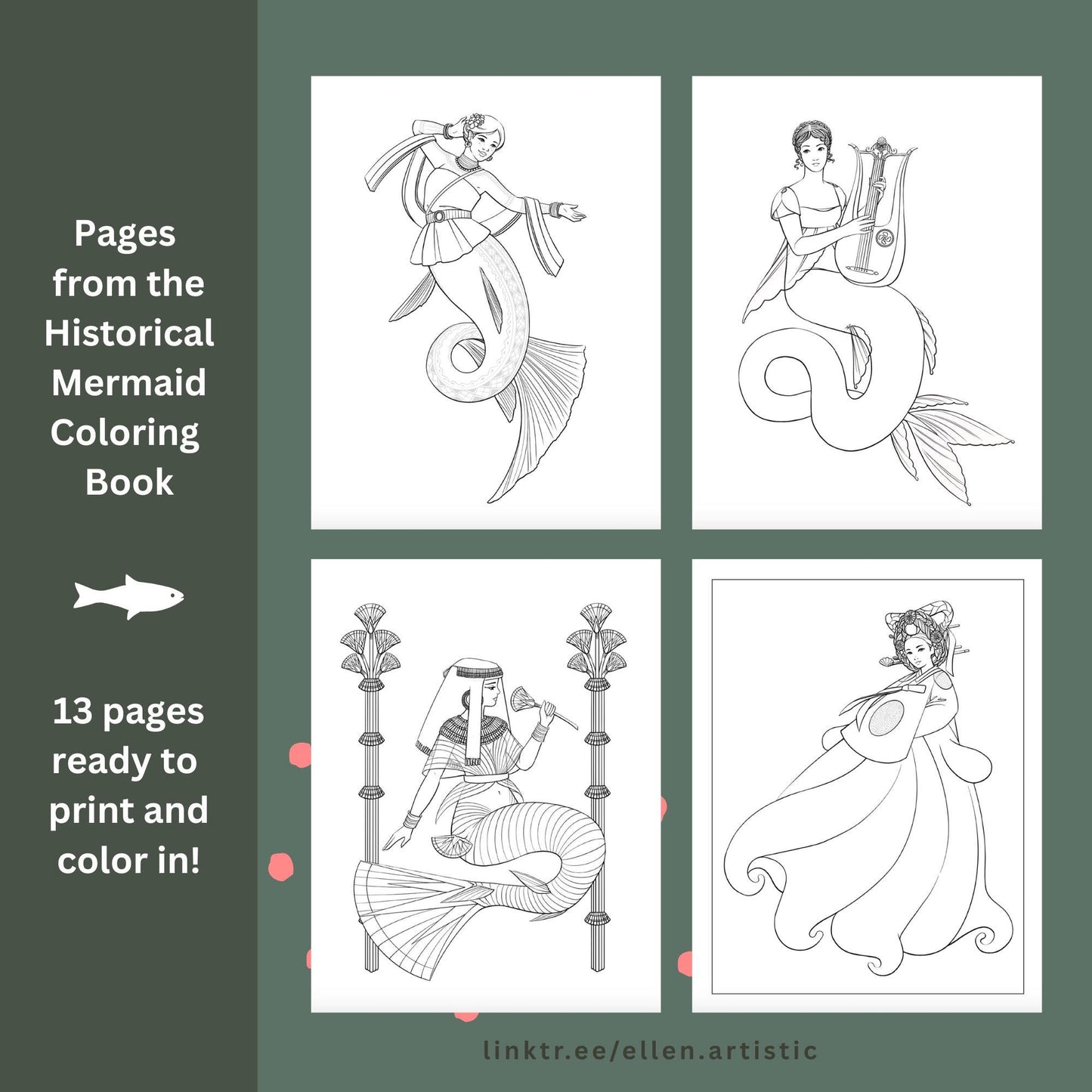 Pages from the Historical Mermaid Coloring Book

13 pages ready to print and color in!

linktr.ee/ellen.artistic