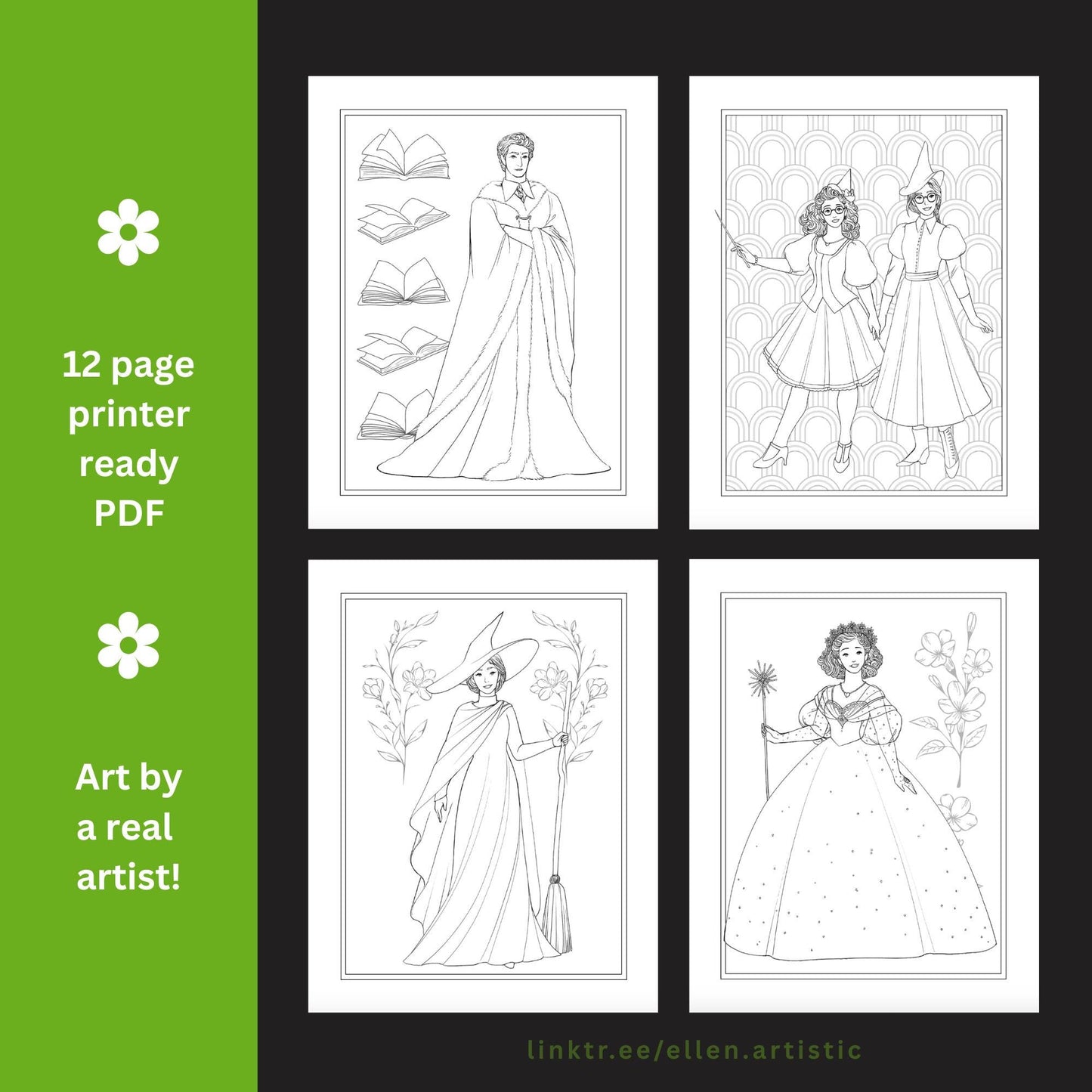 12 page printer ready PDF

Art by a real artist!

linktr.ee/ellen.artistic